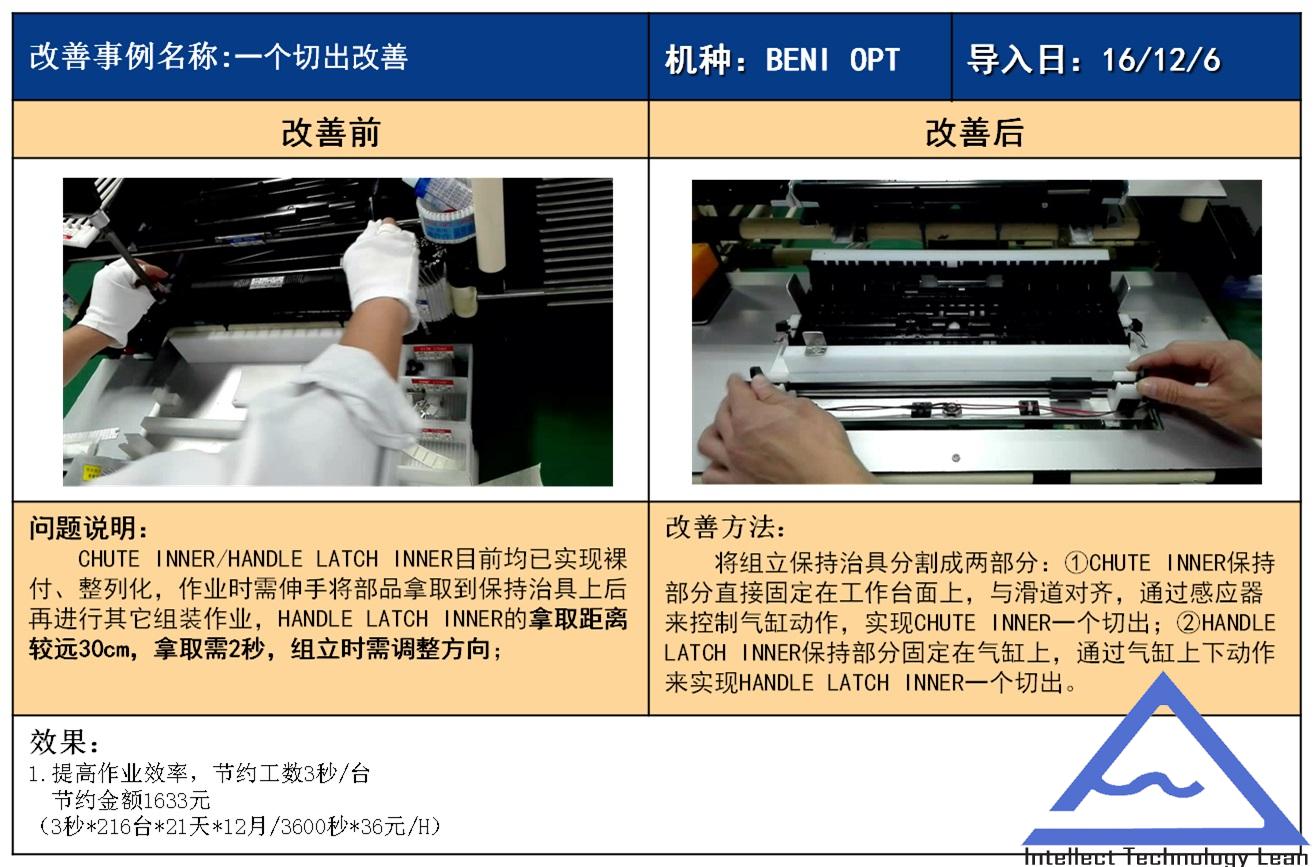 | 改善事例名称:一个切出改善 | 机种：BENI OPT | 导入日：16/12/6 |
|---|---|---|

| 改善前 | 改善后 |
|---|---|
| 问题说明：<br>CHUTE INNER/HANDLE LATCH INNER目前均已实现裸付、整列化，作业时需伸手将部品拿取到保持治具上后再进行其它组装作业，HANDLE LATCH INNER的拿取距离较远30cm，拿取需2秒，组立时需调整方向； | 改善方法：<br>将组立保持治具分割成两部分：①CHUTE INNER保持部分直接固定在工作台面上，与滑道对齐，通过感应器来控制气缸动作，实现CHUTE INNER一个切出；②HANDLE LATCH INNER保持部分固定在气缸上，通过气缸上下动作来实现HANDLE LATCH INNER一个切出。 |

效果：
1.提高作业效率，节约工数3秒/台
节约金额1633元
（3秒*216台*21天*12月/3600秒*36元/H）

Intellect Technology Lean